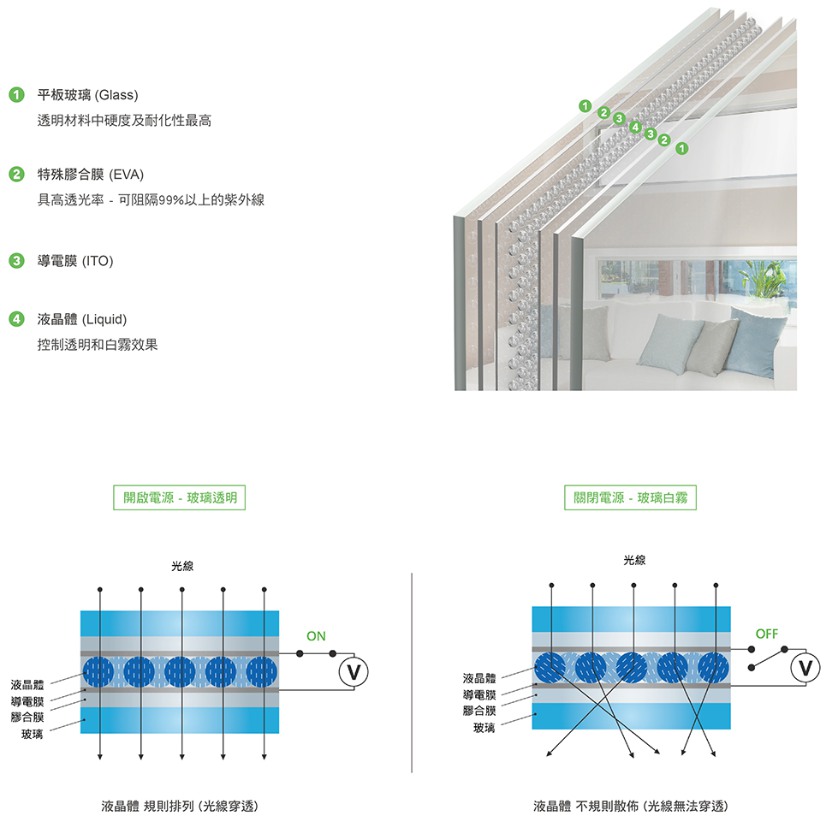 1 平板玻璃 (Glass)
透明材料中硬度及耐化性最高

2 特殊膠合膜 (EVA)
具高透光率 - 可阻隔99%以上的紫外線

3 導電膜 (ITO)

4 液晶體 (Liquid)
控制透明和白霧效果

1 2 3 4 3 2 1

開啟電源 - 玻璃透明

光線

ON

V

液晶體
導電膜
膠合膜
玻璃

液晶體 規則排列 (光線穿透)

關閉電源 - 玻璃白霧

光線

OFF

V

液晶體
導電膜
膠合膜
玻璃

液晶體 不規則散佈 (光線無法穿透)